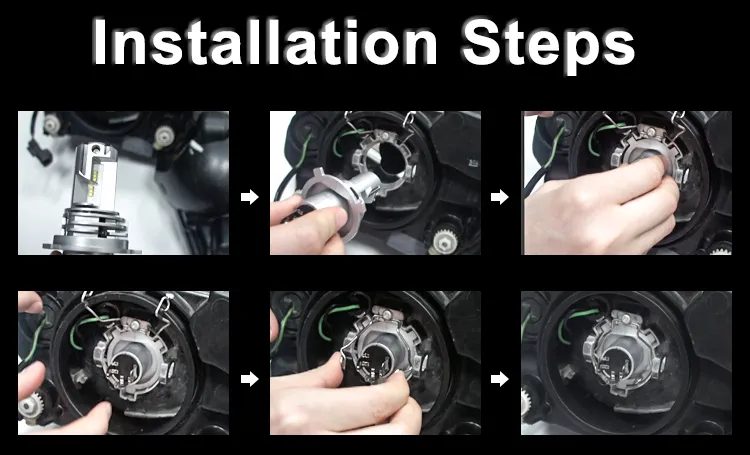 Installation Steps