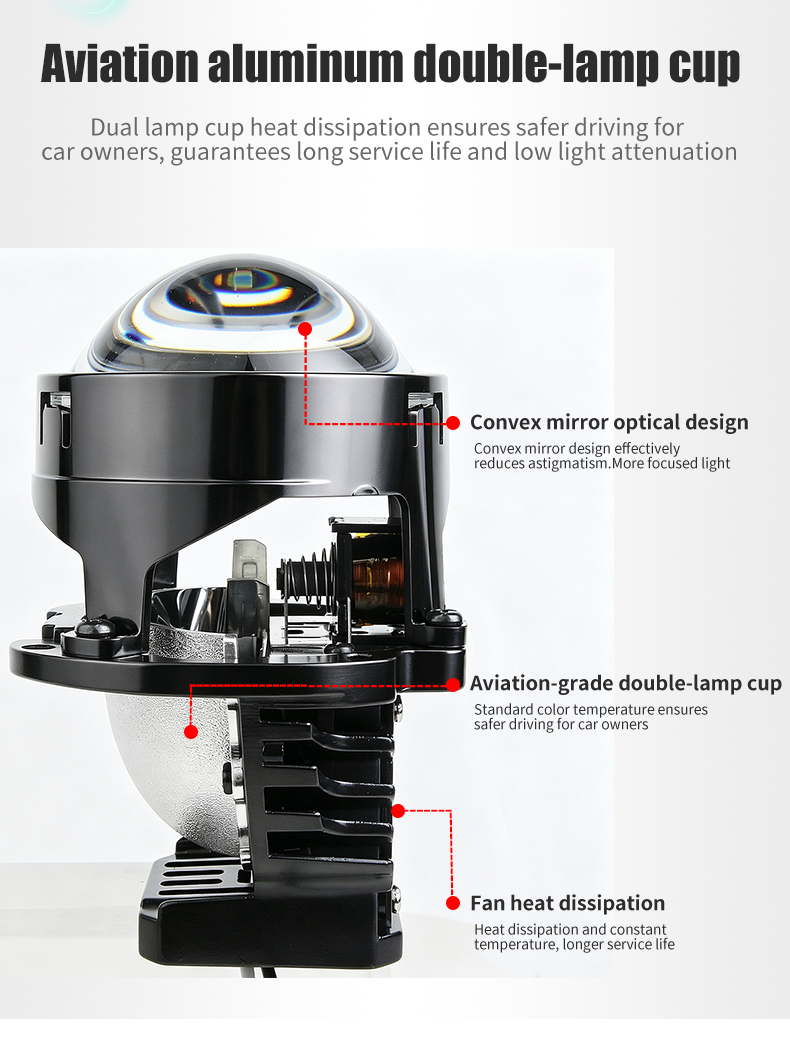 Aviation aluminum double-lamp cup

Dual lamp cup heat dissipation ensures safer driving for car owners, guarantees long service life and low light attenuation

Convex mirror optical design

Convex mirror design effectively reduces astigmatism.More focused light

Aviation-grade double-lamp cup

Standard color temperature ensures safer driving for car owners

Fan heat dissipation

Heat dissipation and constant temperature, longer service life