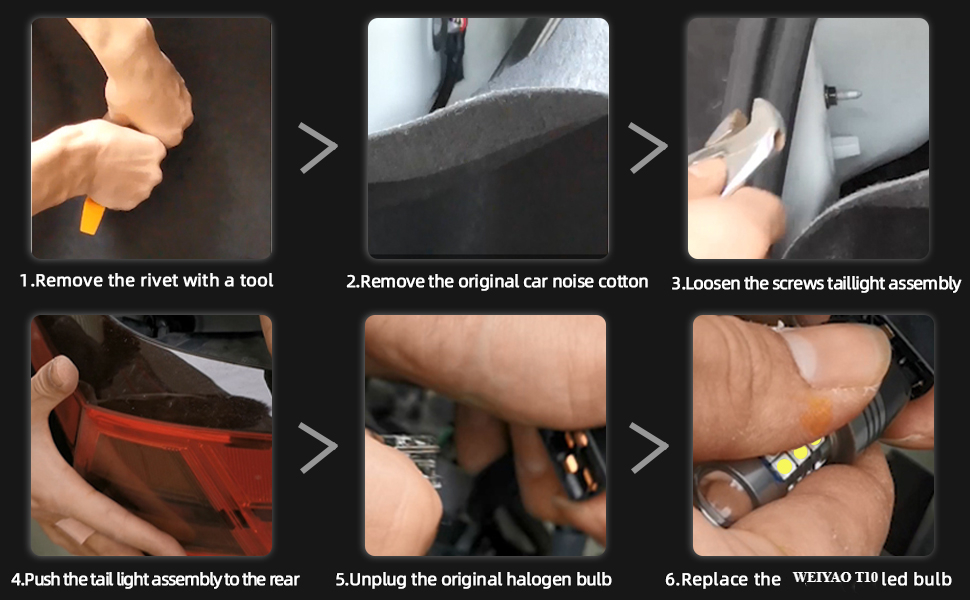 1.Remove the rivet with a tool

2.Remove the original car noise cotton

3.Loosen the screws taillight assembly

4.Push the tail light assembly to the rear

5.Unplug the original halogen bulb

6.Replace the WEIYAO T10 led bulb