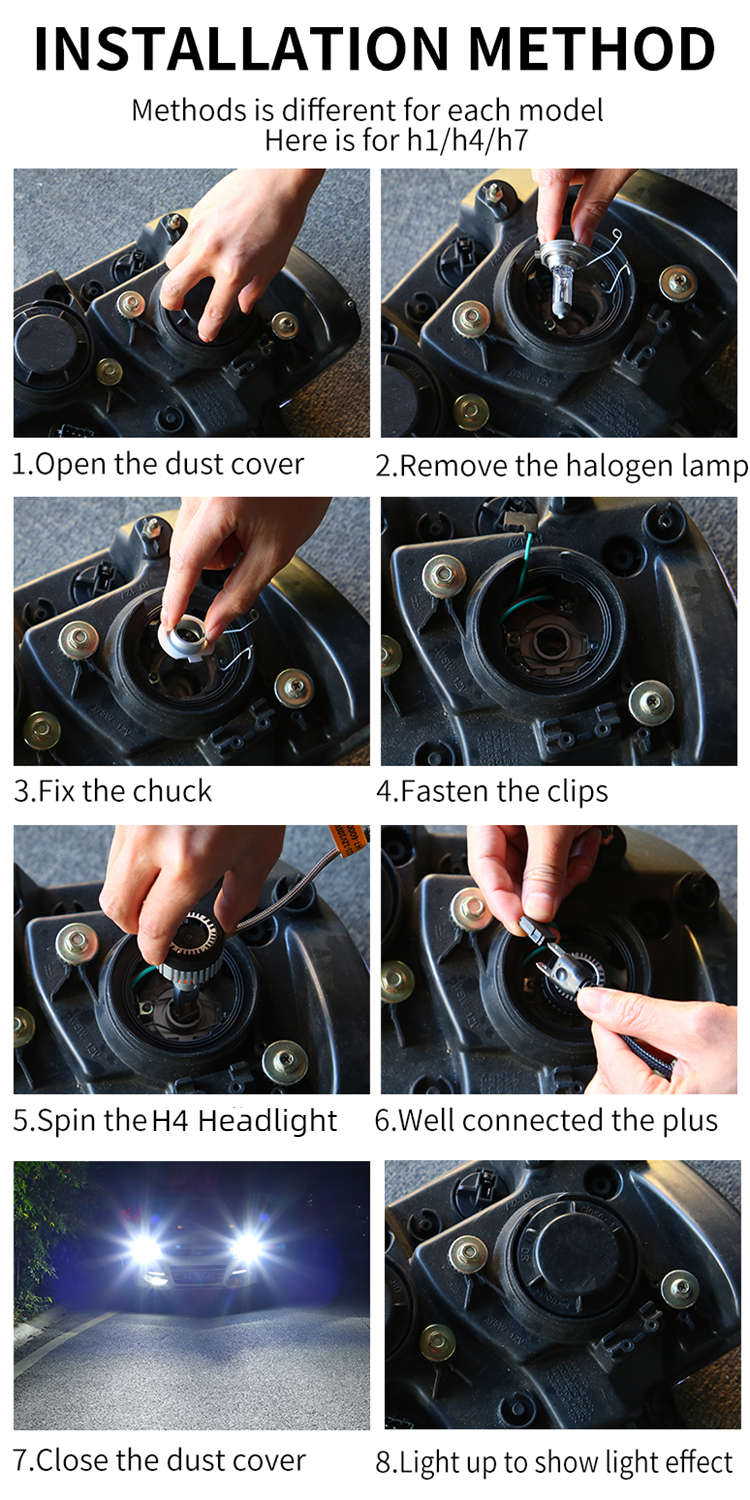 INSTALLATION METHOD

Methods is different for each model
Here is for h1/h4/h7

1.Open the dust cover

2.Remove the halogen lamp

3.Fix the chuck

4.Fasten the clips

5.Spin the H4 Headlight

6.Well connected the plus

7.Close the dust cover

8.Light up to show light effect